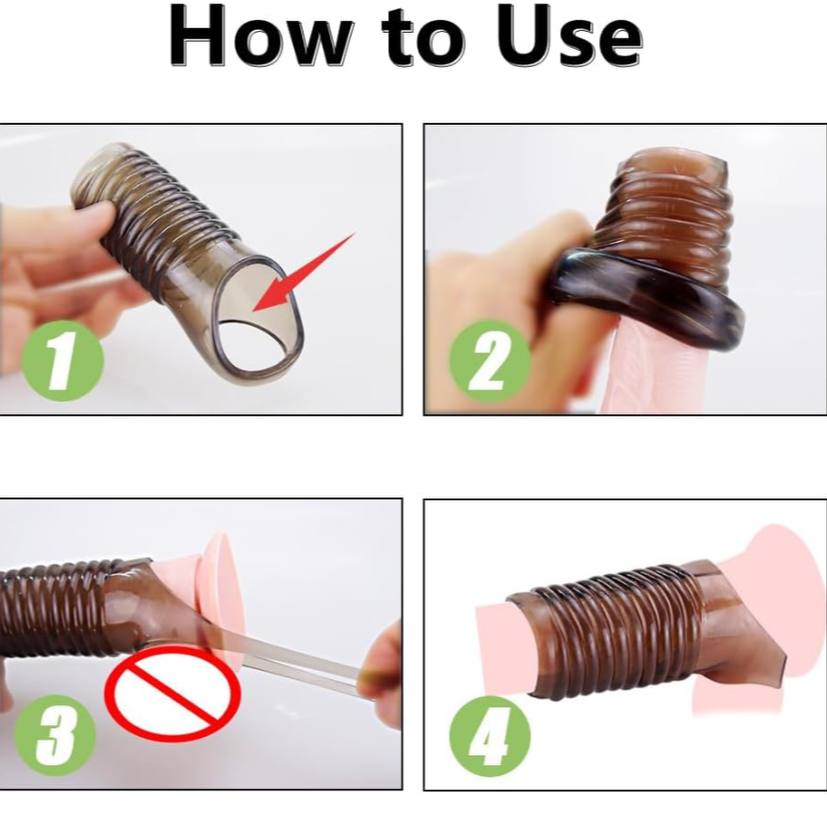 How to Use

1

2

3

4